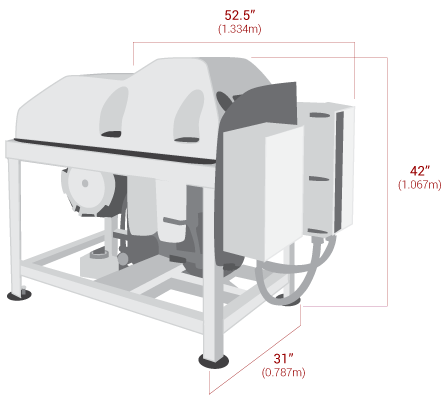 52.5″
(1.334m)

42″
(1.067m)

31″
(0.787m)